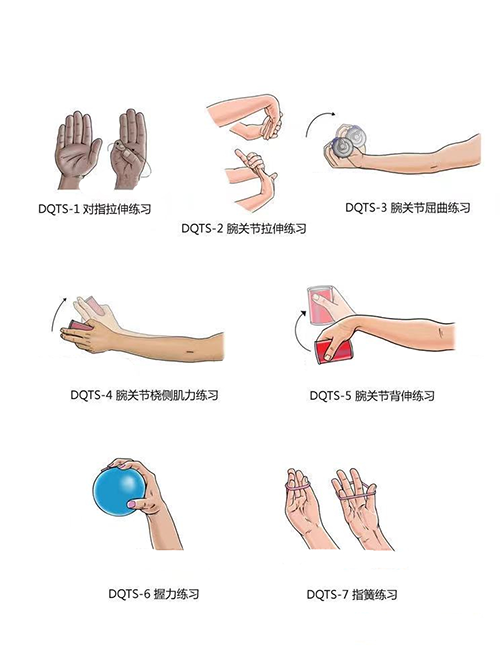 DQTS-1 对指拉伸练习

DQTS-2 腕关节拉伸练习

DQTS-3 腕关节屈曲练习

DQTS-4 腕关节桡侧肌力练习

DQTS-5 腕关节背伸练习

DQTS-6 握力练习

DQTS-7 指簧练习