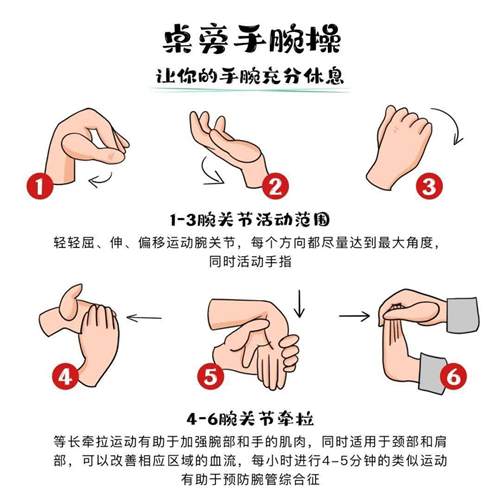 桌旁手腕操

让你的手腕充分休息

1

2

3

1-3腕关节活动范围

轻轻屈、伸、偏移运动腕关节，每个方向都尽量达到最大角度，同时活动手指

4

5

6

4-6腕关节牵拉

等长牵拉运动有助于加强腕部和手的肌肉，同时适用于颈部和肩部，可以改善相应区域的血流，每小时进行4-5分钟的类似运动有助于预防腕管综合征