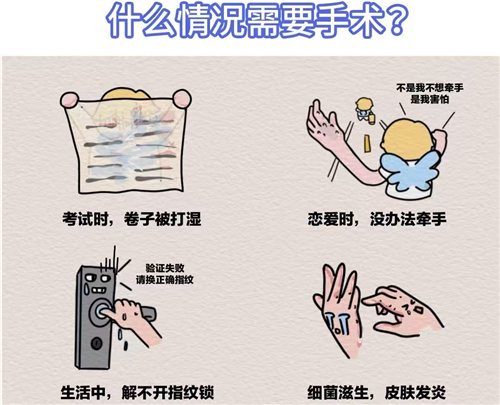 什么情况需要手术？

考试时，卷子被打湿

不是我不想牵手
是我害怕

恋爱时，没办法牵手

验证失败
请换正确指纹

生活中，解不开指纹锁

细菌滋生，皮肤发炎